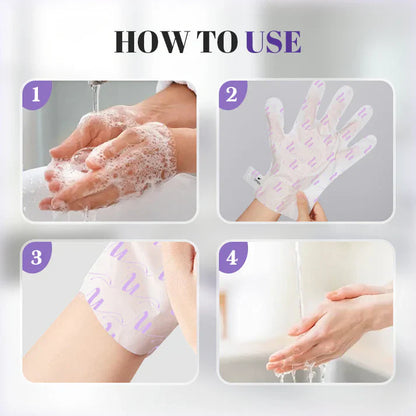 HOW TO USE

1

2

3

4