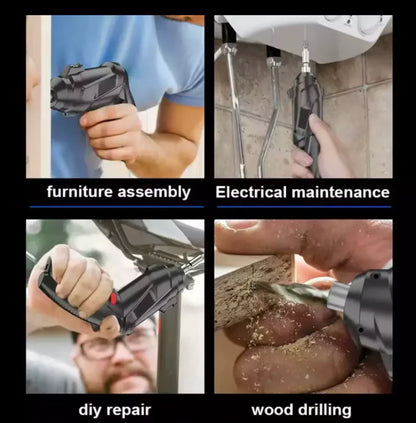 furniture assembly

Electrical maintenance

diy repair

wood drilling