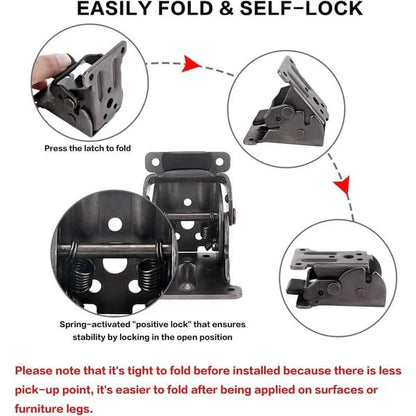 EASILY FOLD & SELF-LOCK

Press the latch to fold

Spring-activated "positive lock" that ensures stability by locking in the open position

Please note that it's tight to fold before installed because there is less pick-up point, it's easier to fold after being applied on surfaces or furniture legs.