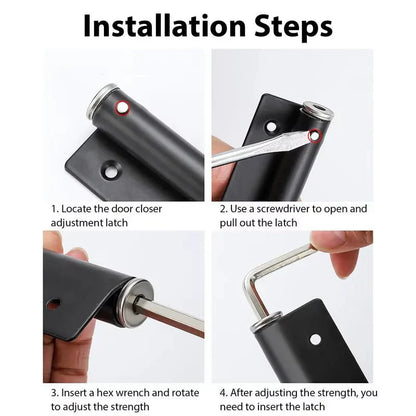 Installation Steps

1. Locate the door closer adjustment latch

2. Use a screwdriver to open and pull out the latch

3. Insert a hex wrench and rotate to adjust the strength

4. After adjusting the strength, you need to insert the latch