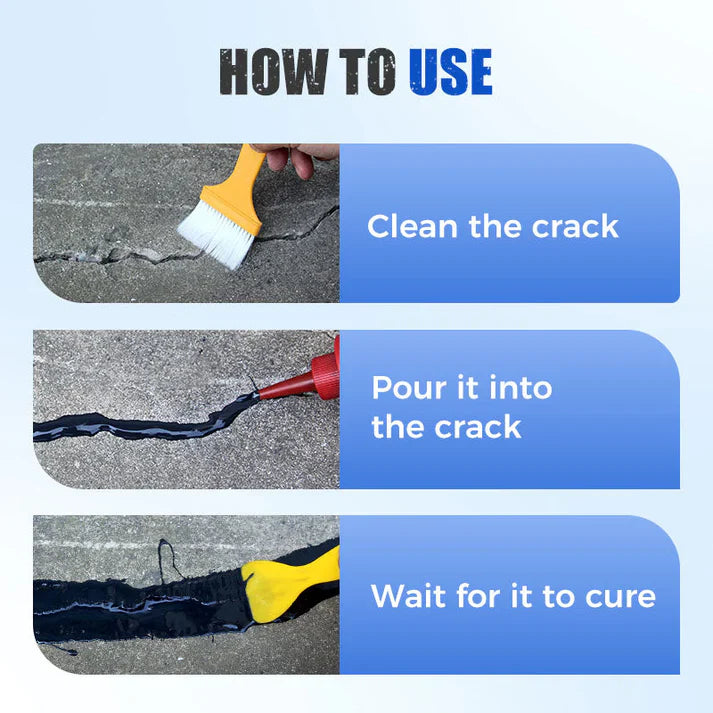 HOW TO USE

Clean the crack

Pour it into the crack

Wait for it to cure